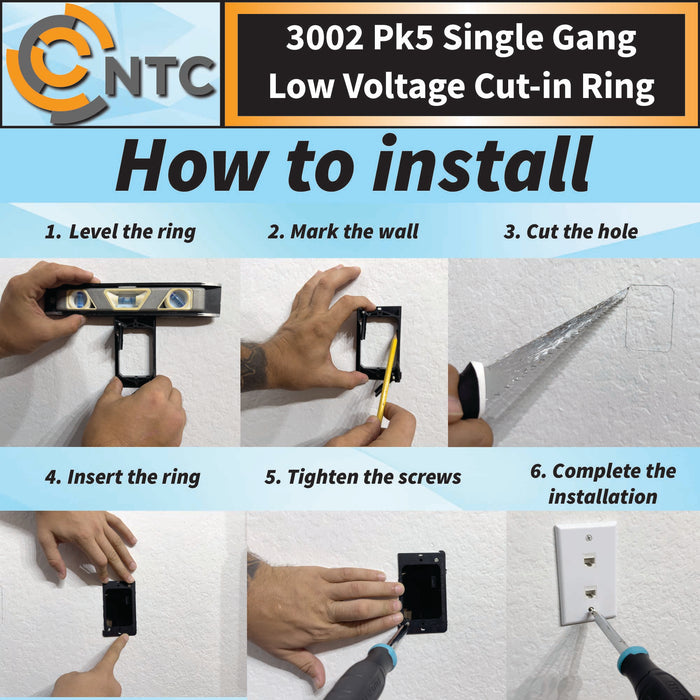 NTC

3002 Pk5 Single Gang Low Voltage Cut-in Ring

How to install

1. Level the ring

2. Mark the wall

3. Cut the hole

4. Insert the ring

5. Tighten the screws

6. Complete the installation