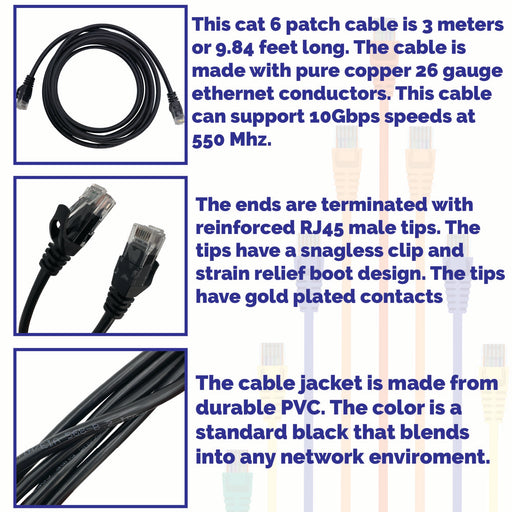 This cat 6 patch cable is 3 meters or 9.84 feet long. The cable is made with pure copper 26 gauge ethernet conductors. This cable can support 10Gbps speeds at 550 Mhz.

The ends are terminated with reinforced RJ45 male tips. The tips have a snagless clip and strain relief boot design. The tips have gold plated contacts

The cable jacket is made from durable PVC. The color is a standard black that blends into any network enviroment.