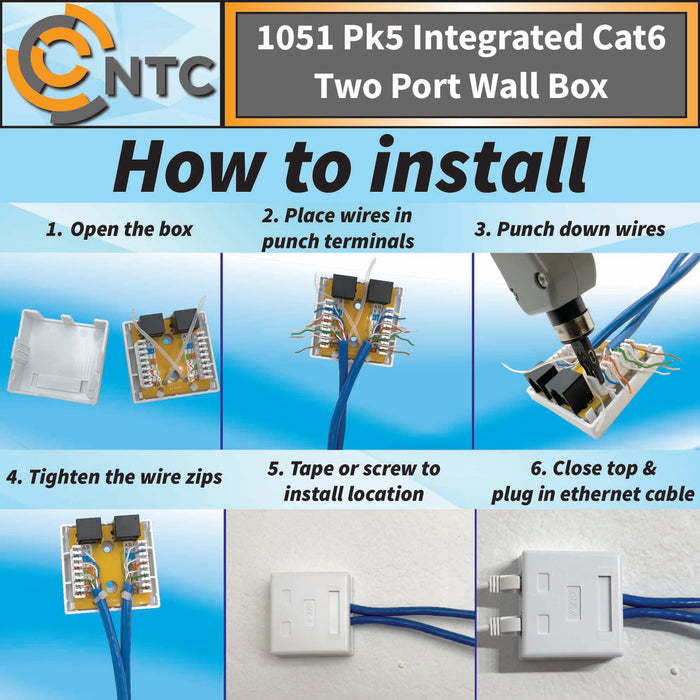 NTC

1051 Pk5 Integrated Cat6 Two Port Wall Box

How to install

1. Open the box

2. Place wires in punch terminals

3. Punch down wires

4. Tighten the wire zips

5. Tape or screw to install location

6. Close top & plug in ethernet cable