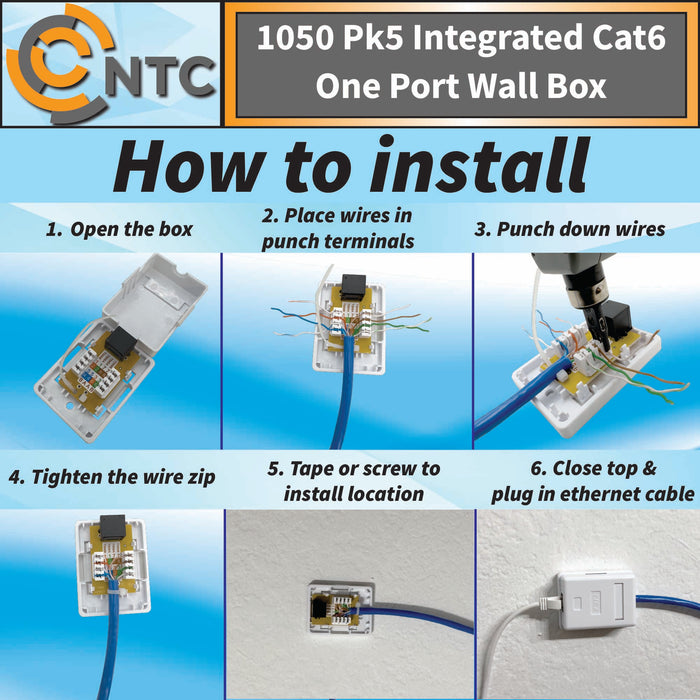 NTC

1050 Pk5 Integrated Cat6 One Port Wall Box

How to install

1. Open the box

2. Place wires in punch terminals

3. Punch down wires

4. Tighten the wire zip

5. Tape or screw to install location

6. Close top & plug in ethernet cable